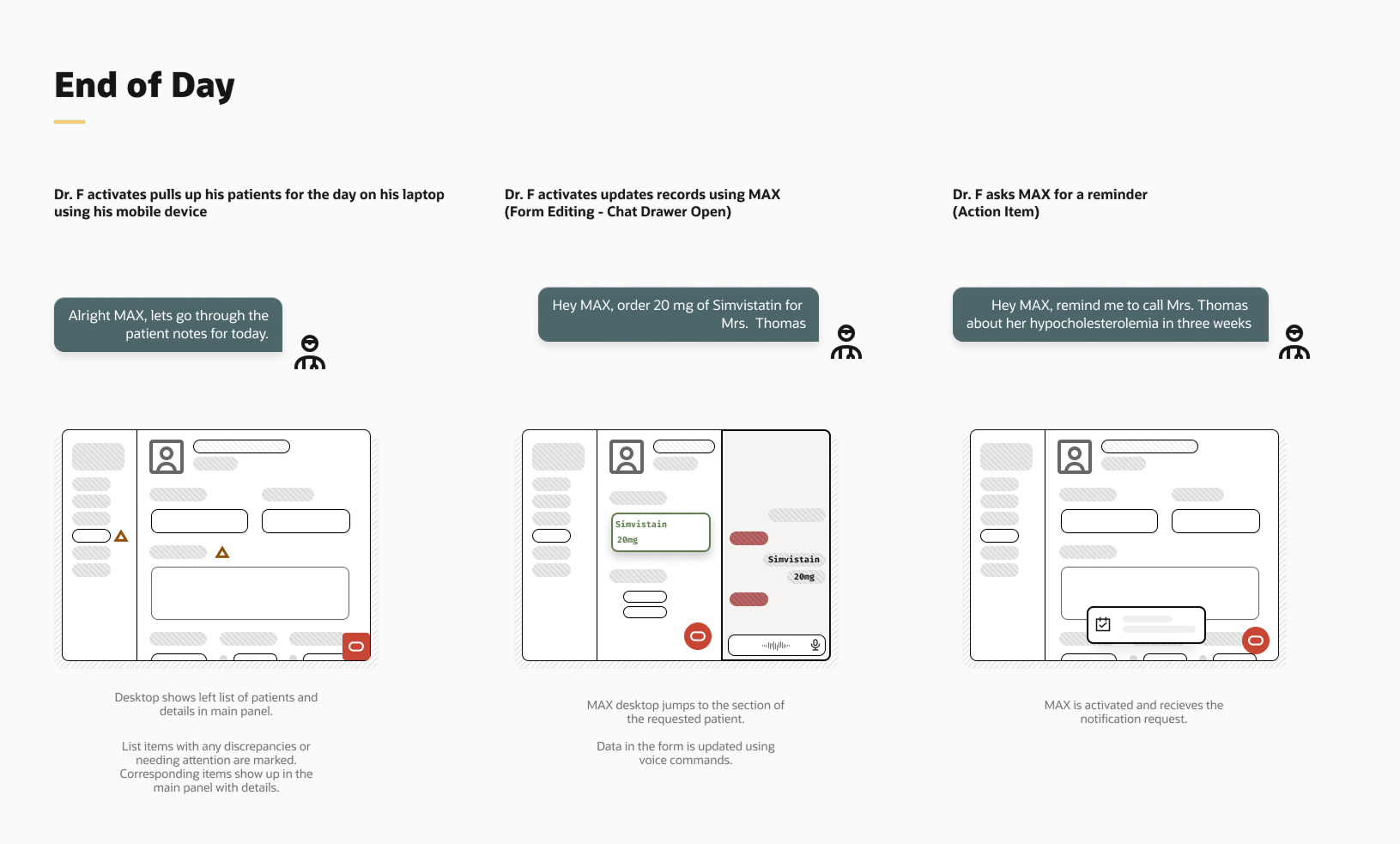 End of Day

Dr. F activates pulls up his patients for the day on his laptop using his mobile device

Alright MAX, lets go through the patient notes for today.

Desktop shows left list of patients and details in main panel.

List items with any discrepancies or needing attention are marked. Corresponding items show up in the main panel with details.

Dr. F activates updates records using MAX (Form Editing - Chat Drawer Open)

Hey MAX, order 20 mg of Simvistatin for Mrs. Thomas

Simvistain
20mg

Simvistain
20mg

MAX desktop jumps to the section of the requested patient.

Data in the form is updated using voice commands.

Dr. F asks MAX for a reminder (Action Item)

Hey MAX, remind me to call Mrs. Thomas about her hypocholesterolemia in three weeks

MAX is activated and recieves the notification request.